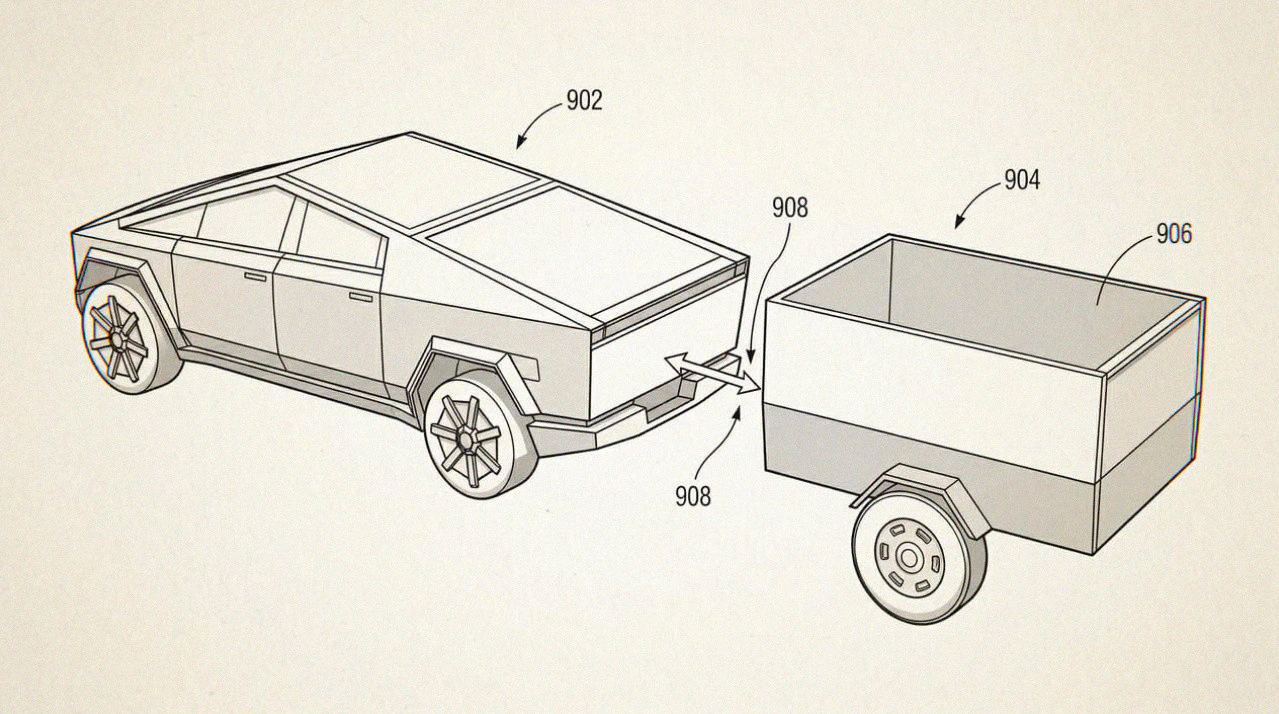 902

904

908

906

908